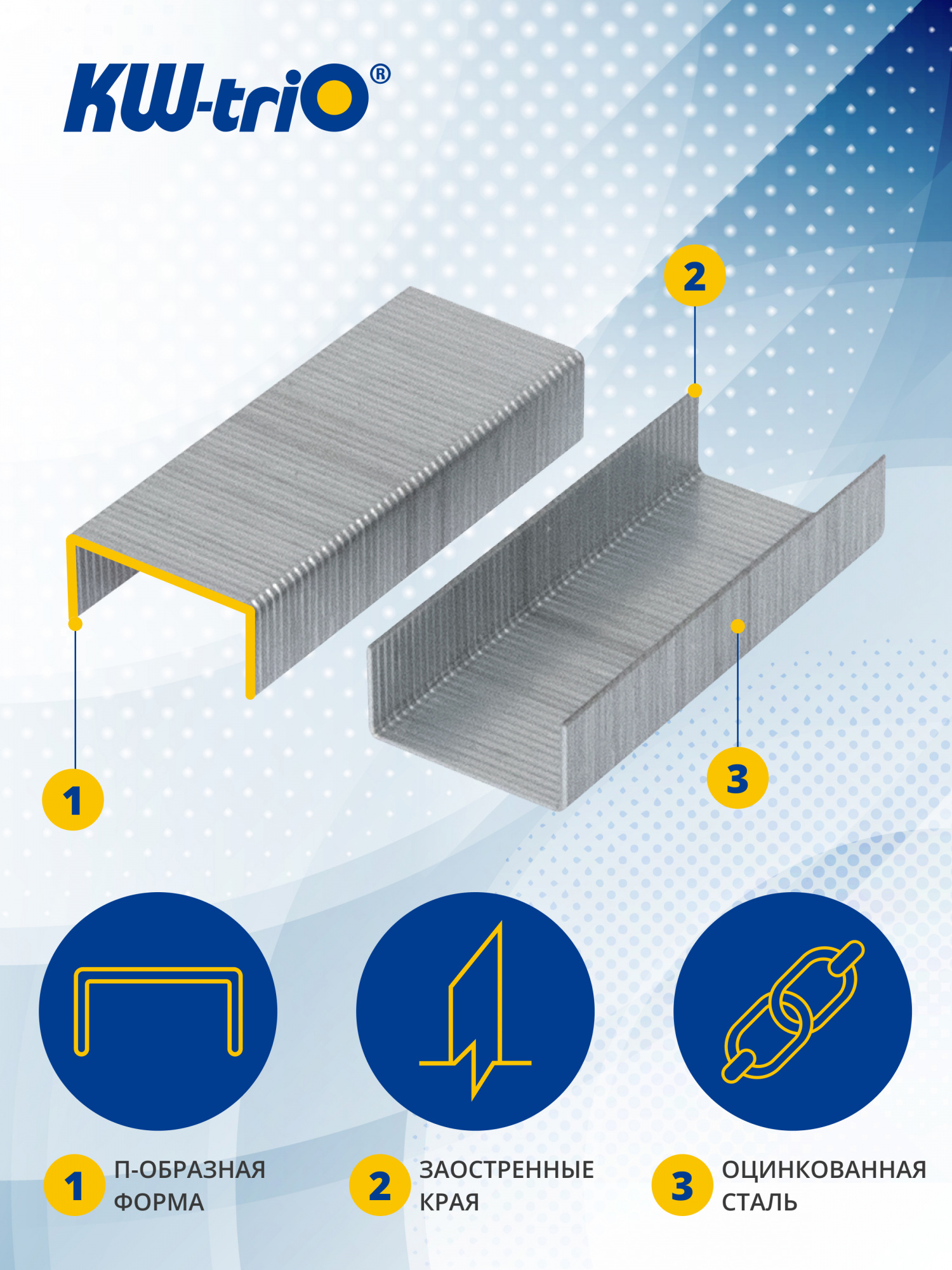 KW-triO®

2

1

3

1 П-ОБРАЗНАЯ ФОРМА

2 ЗАОСТРЕННЫЕ КРАЯ

3 ОЦИНКОВАННАЯ СТАЛЬ