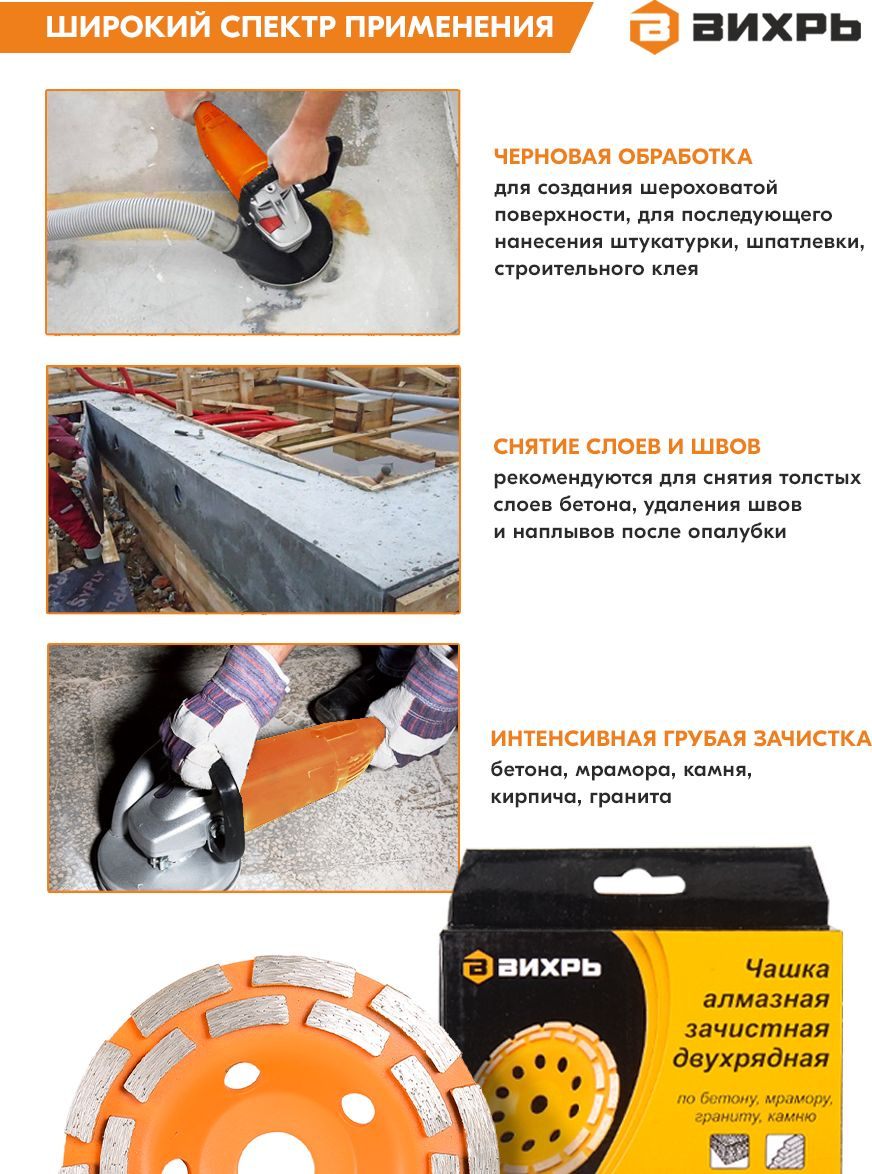 ШИРОКИЙ СПЕКТР ПРИМЕНЕНИЯ

ВИХРЬ

ЧЕРНОВАЯ ОБРАБОТКА
для создания шероховатой поверхности, для последующего нанесения штукатурки, шпатлевки, строительного клея

СНЯТИЕ СЛОЕВ И ШВОВ
рекомендуются для снятия толстых слоев бетона, удаления швов и наплывов после опалубки

ИНТЕНСИВНАЯ ГРУБАЯ ЗАЧИСТКА
бетона, мрамора, камня, кирпича, гранита

ВИХРЬ
Чашка алмазная зачистная двухрядная
по бетону, мрамору, граниту, камню